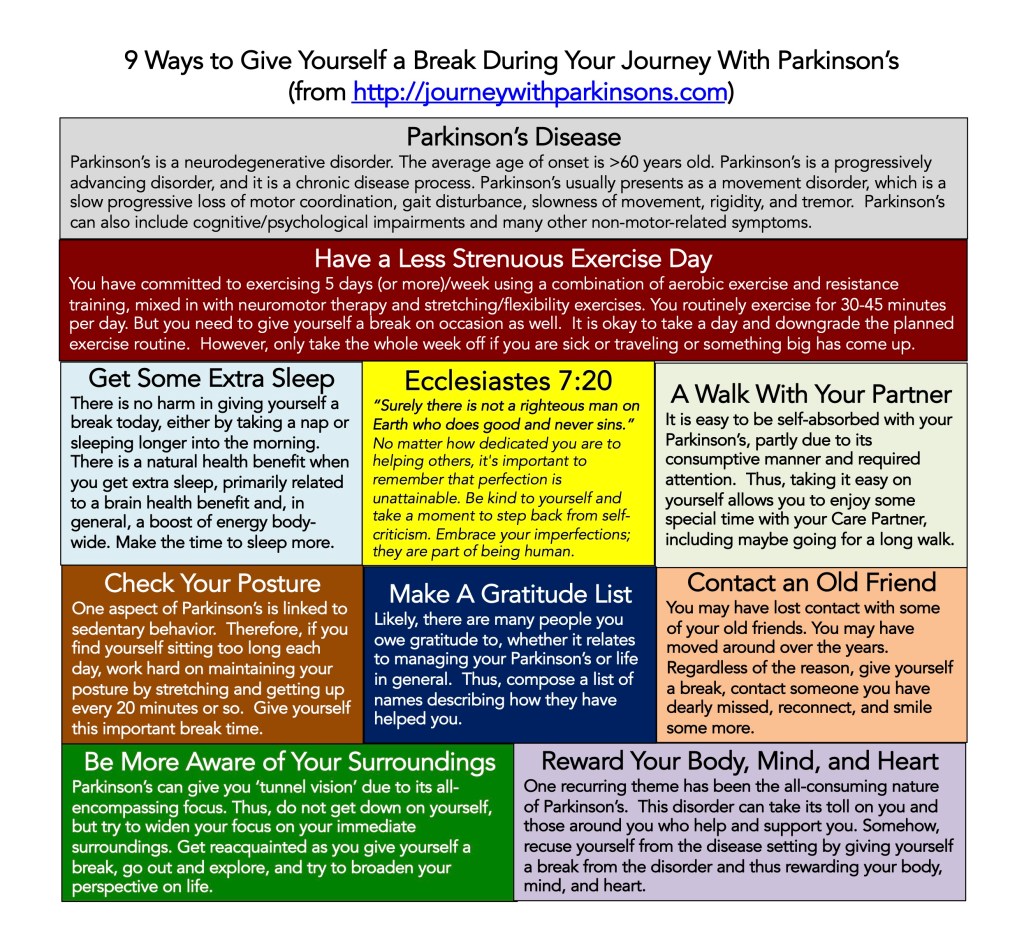 9 Ways to Give Yourself a Break During Your Journey With Parkinson's
(from http://journeywithparkinsons.com)

Parkinson's Disease

Parkinson's is a neurodegenerative disorder. The average age of onset is >60 years old. Parkinson's is a progressively advancing disorder, and it is a chronic disease process. Parkinson's usually presents as a movement disorder, which is a slow progressive loss of motor coordination, gait disturbance, slowness of movement, rigidity, and tremor. Parkinson's can also include cognitive/psychological impairments and many other non-motor-related symptoms.

Have a Less Strenuous Exercise Day

You have committed to exercising 5 days (or more)/week using a combination of aerobic exercise and resistance training, mixed in with neuromotor therapy and stretching/flexibility exercises. You routinely exercise for 30-45 minutes per day. But you need to give yourself a break on occasion as well. It is okay to take a day and downgrade the planned exercise routine. However, only take the whole week off if you are sick or traveling or something big has come up.

Get Some Extra Sleep

There is no harm in giving yourself a break today, either by taking a nap or sleeping longer into the morning. There is a natural health benefit when you get extra sleep, primarily related to a brain health benefit and, in general, a boost of energy body-wide. Make the time to sleep more.

Ecclesiastes 7:20

"Surely there is not a righteous man on Earth who does good and never sins." No matter how dedicated you are to helping others, it's important to remember that perfection is unattainable. Be kind to yourself and take a moment to step back from self-criticism. Embrace your imperfections; they are part of being human.

A Walk With Your Partner

It is easy to be self-absorbed with your Parkinson's, partly due to its consumptive manner and required attention. Thus, taking it easy on yourself allows you to enjoy some special time with your Care Partner, including maybe going for a long walk.

Check Your Posture

One aspect of Parkinson's is linked to sedentary behavior. Therefore, if you find yourself sitting too long each day, work hard on maintaining your posture by stretching and getting up every 20 minutes or so. Give yourself this important break time.

Make A Gratitude List

Likely, there are many people you owe gratitude to, whether it relates to managing your Parkinson's or life in general. Thus, compose a list of names describing how they have helped you.

Contact an Old Friend

You may have lost contact with some of your old friends. You may have moved around over the years. Regardless of the reason, give yourself a break, contact someone you have dearly missed, reconnect, and smile some more.

Be More Aware of Your Surroundings

Parkinson's can give you 'tunnel vision' due to its all-encompassing focus. Thus, do not get down on yourself, but try to widen your focus on your immediate surroundings. Get reacquainted as you give yourself a break, go out and explore, and try to broaden your perspective on life.

Reward Your Body, Mind, and Heart

One recurring theme has been the all-consuming nature of Parkinson's. This disorder can take its toll on you and those around you who help and support you. Somehow, recuse yourself from the disease setting by giving yourself a break from the disorder and thus rewarding your body, mind, and heart.